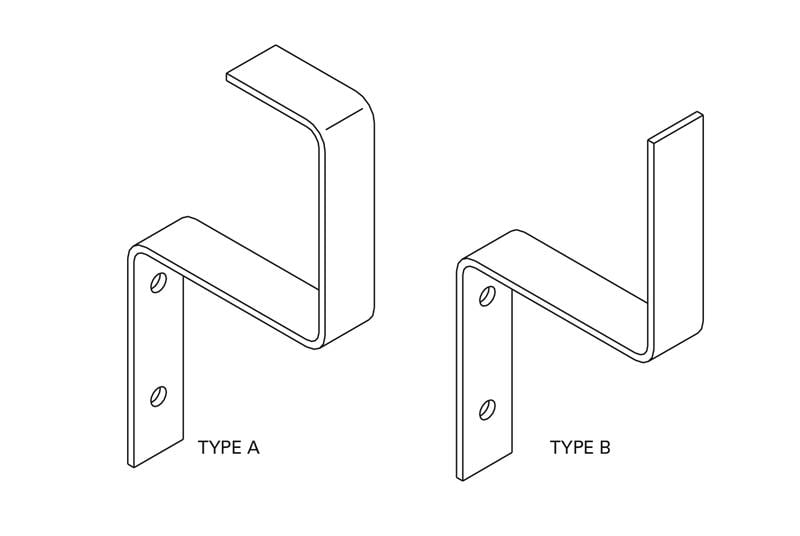 TYPE A

TYPE B