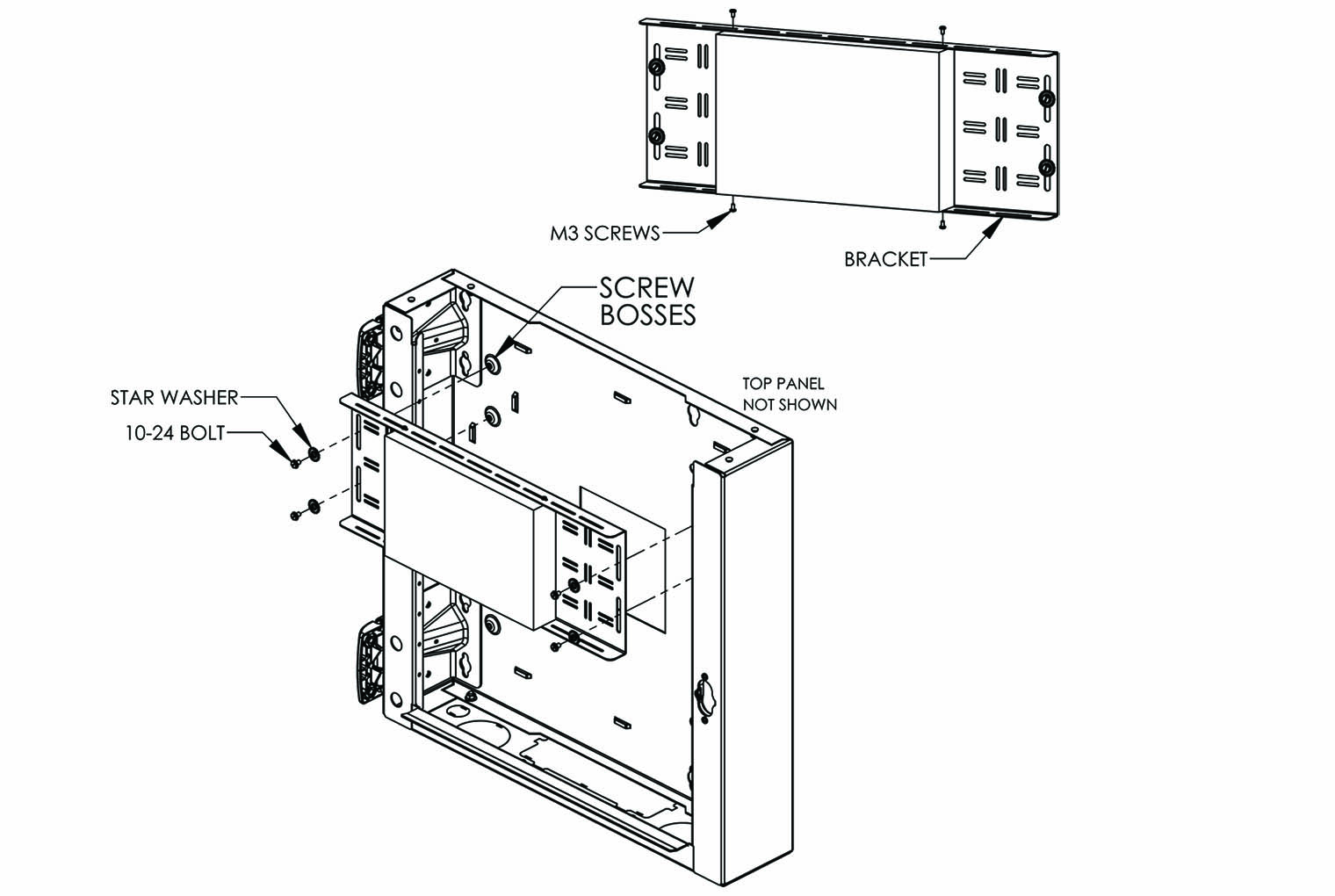 M3 SCREWS

BRACKET

SCREW BOSSES

TOP PANEL NOT SHOWN

STAR WASHER

10-24 BOLT